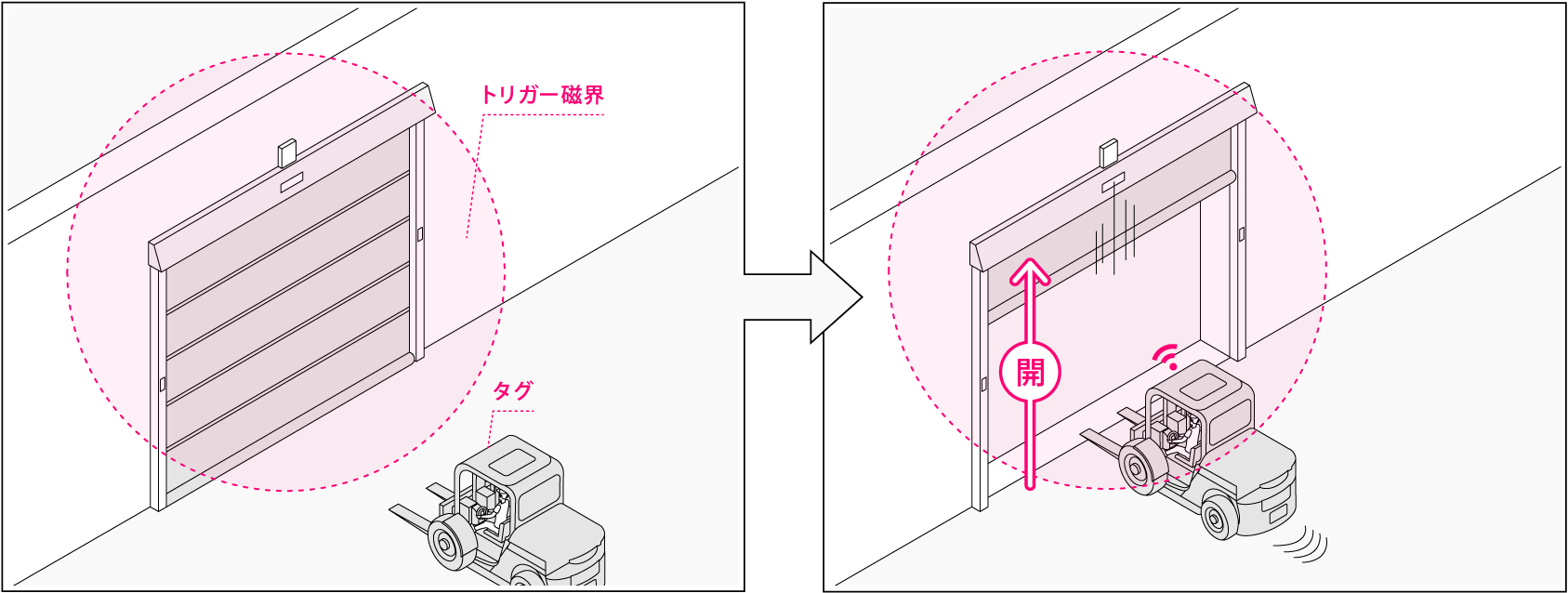 トリガー磁界

タグ

開